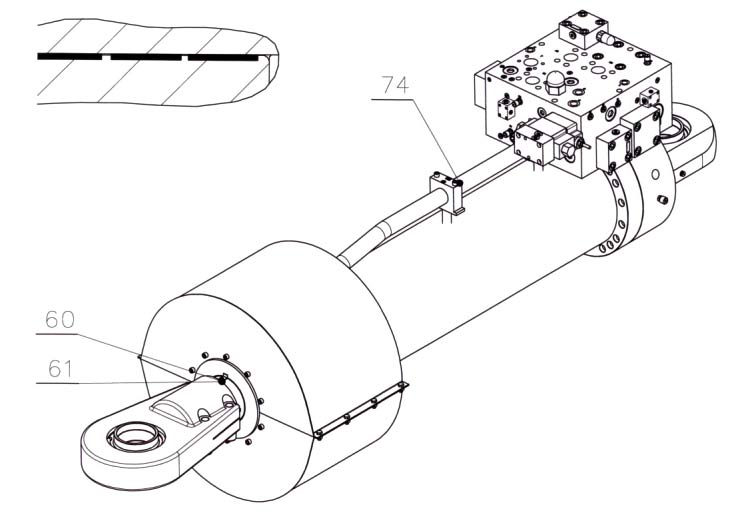 74

60

61